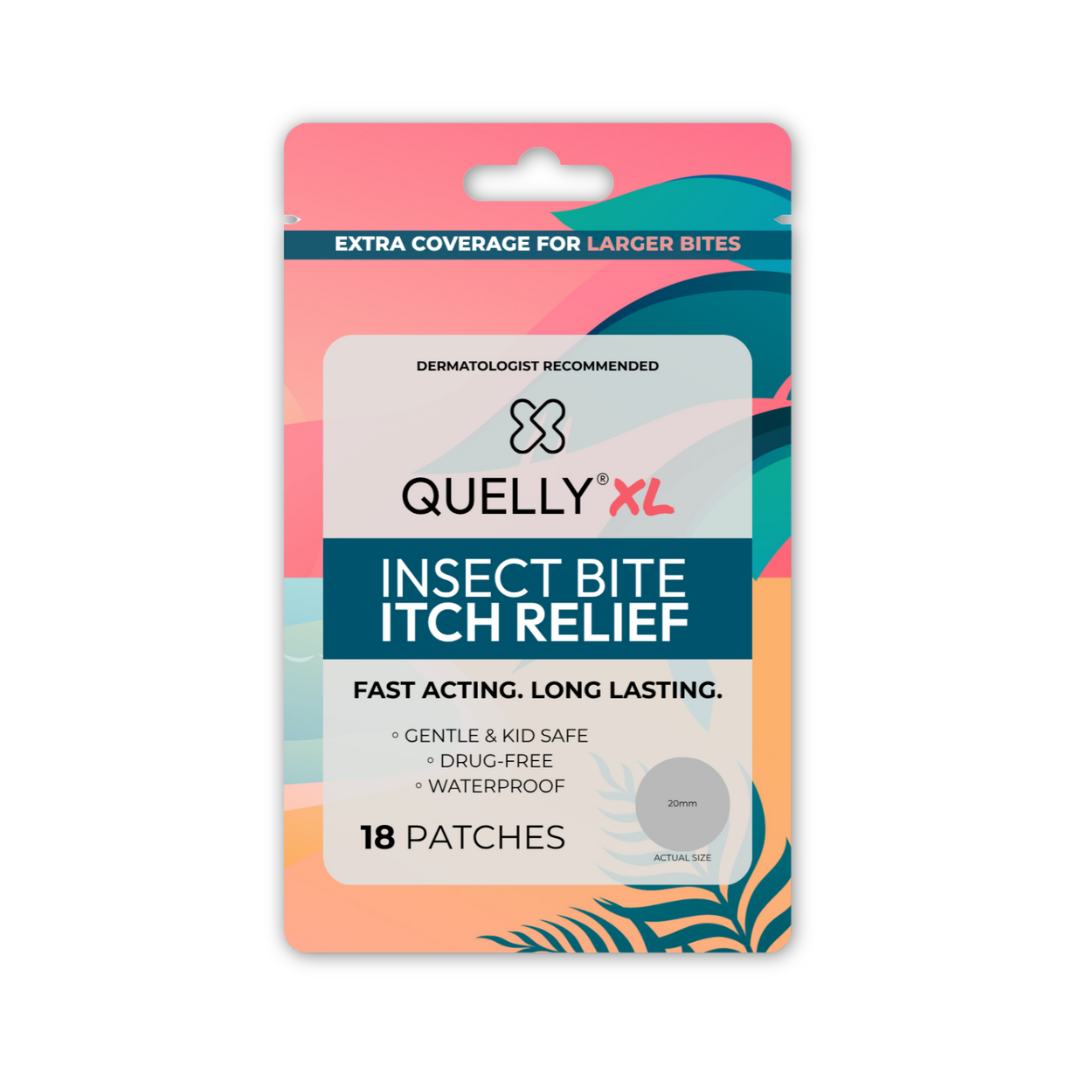 EXTRA COVERAGE FOR LARGER BITES

DERMATOLOGIST RECOMMENDED

QUELLY® XL

INSECT BITE
ITCH RELIEF

FAST ACTING. LONG LASTING.

◦ GENTLE & KID SAFE
◦ DRUG-FREE
◦ WATERPROOF

18 PATCHES

20mm

ACTUAL SIZE